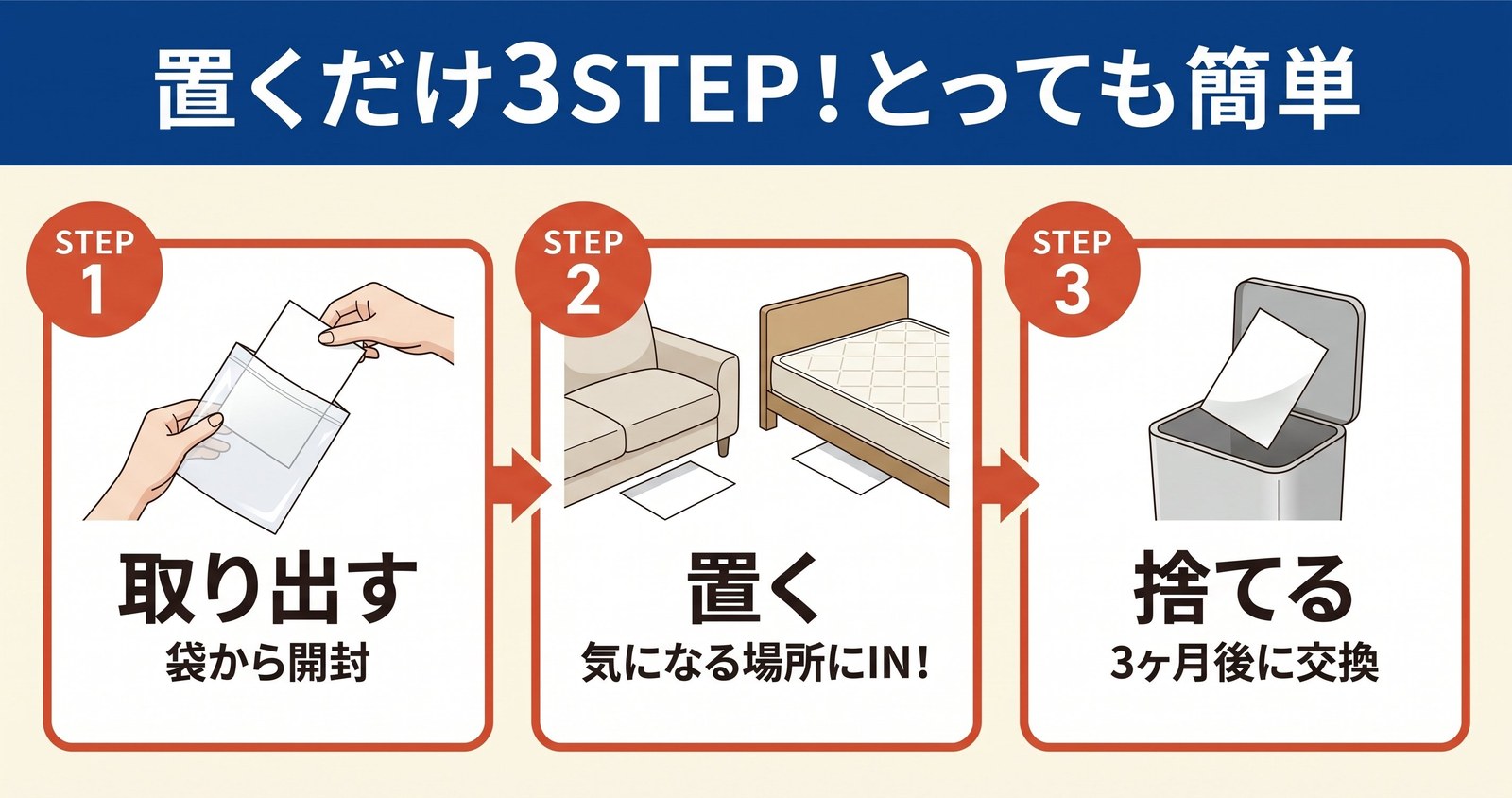 置くだけ3STEP！とっても簡単

STEP 1

取り出す

袋から開封

STEP 2

置く

気になる場所にIN！

STEP 3

捨てる

3ヶ月後に交換